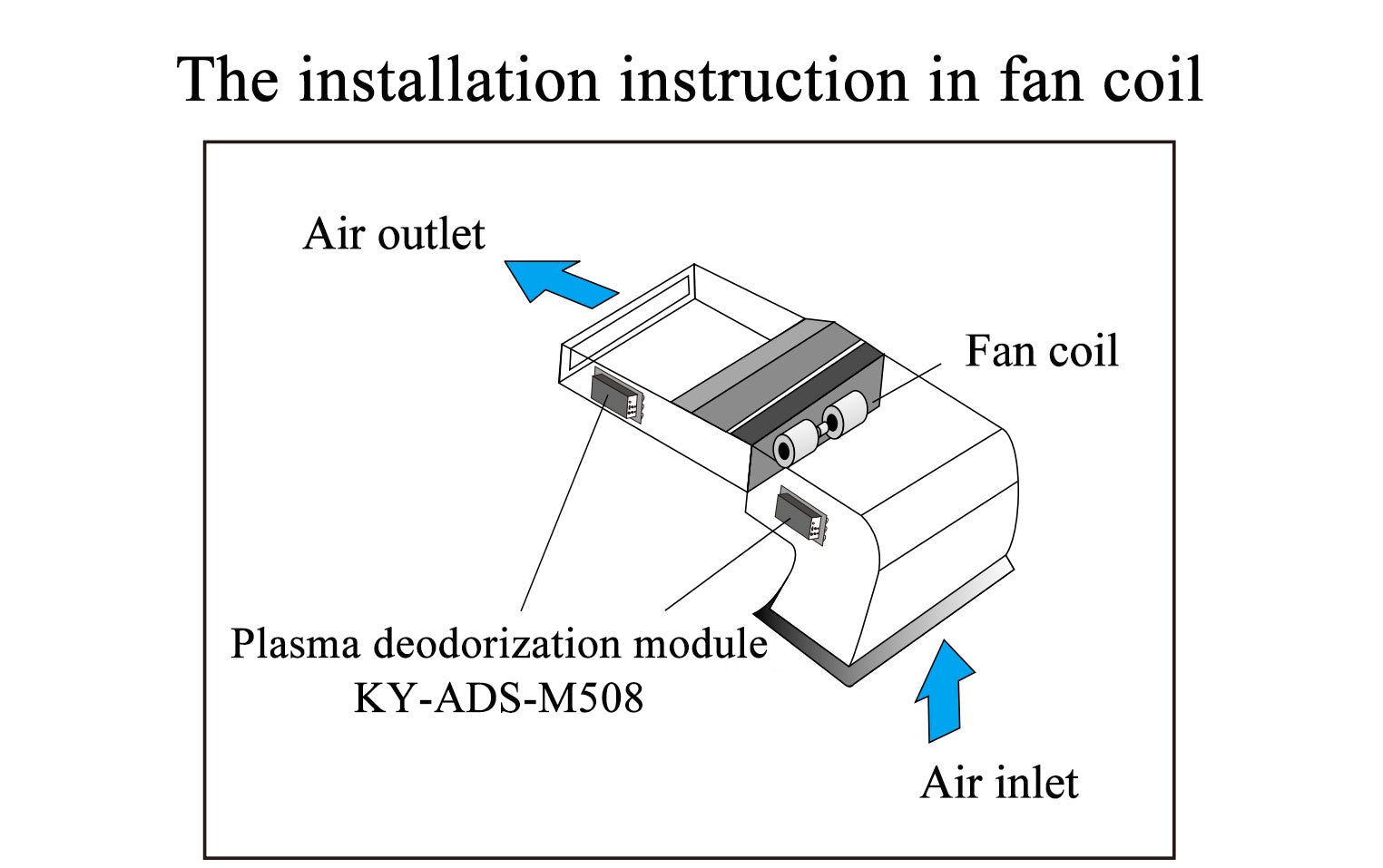 The installation instruction in fan coil

Air outlet

Fan coil

Plasma deodorization module
KY-ADS-M508

Air inlet