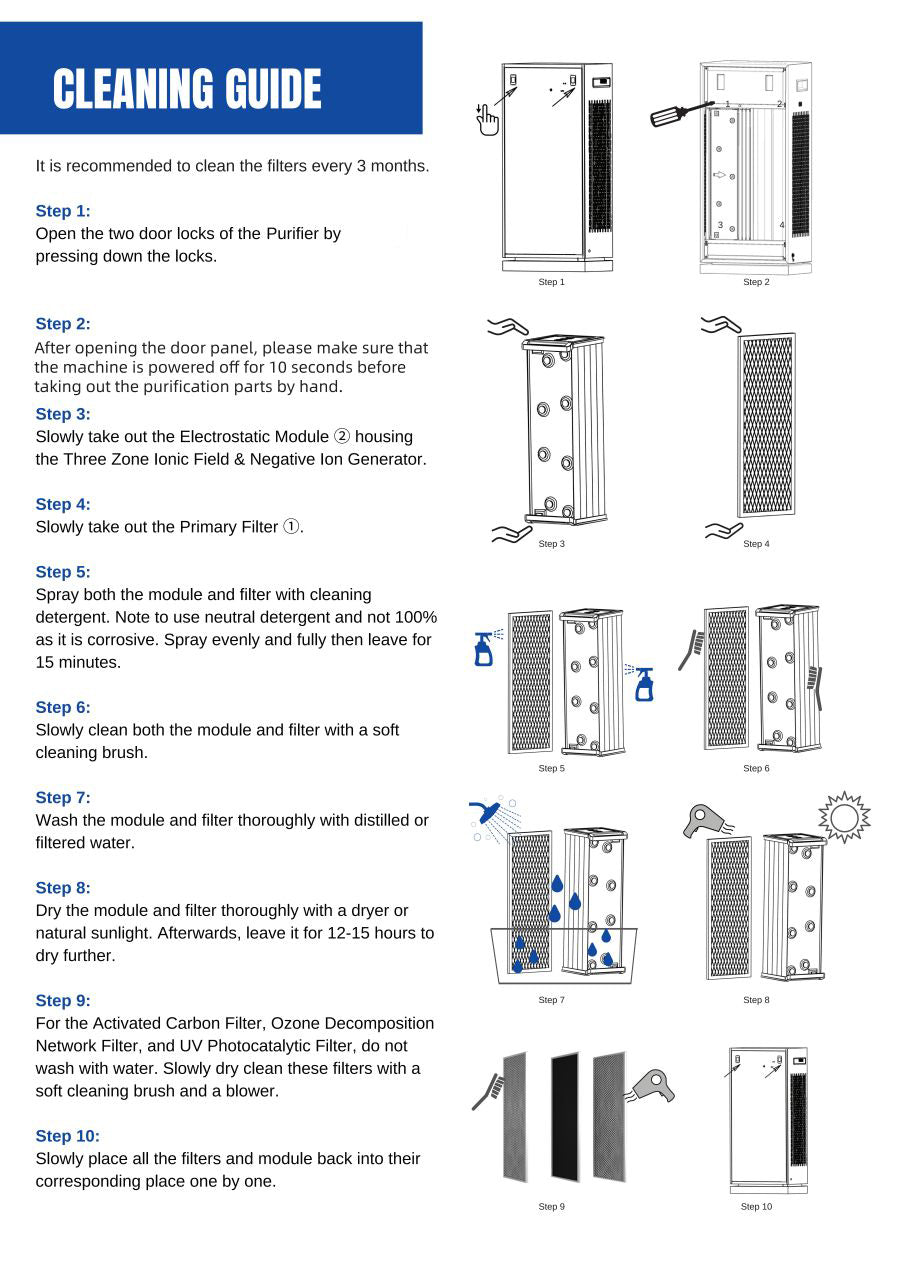 CLEANING GUIDE

It is recommended to clean the filters every 3 months.

Step 1:
Open the two door locks of the Purifier by pressing down the locks.

Step 2:
After opening the door panel, please make sure that the machine is powered off for 10 seconds before taking out the purification parts by hand.

Step 3:
Slowly take out the Electrostatic Module ② housing the Three Zone Ionic Field & Negative Ion Generator.

Step 4:
Slowly take out the Primary Filter ①.

Step 5:
Spray both the module and filter with cleaning detergent. Note to use neutral detergent and not 100% as it is corrosive. Spray evenly and fully then leave for 15 minutes.

Step 6:
Slowly clean both the module and filter with a soft cleaning brush.

Step 7:
Wash the module and filter thoroughly with distilled or filtered water.

Step 8:
Dry the module and filter thoroughly with a dryer or natural sunlight. Afterwards, leave it for 12-15 hours to dry further.

Step 9:
For the Activated Carbon Filter, Ozone Decomposition Network Filter, and UV Photocatalytic Filter, do not wash with water. Slowly dry clean these filters with a soft cleaning brush and a blower.

Step 10:
Slowly place all the filters and module back into their corresponding place one by one.

Step 1

1 2 3 4

Step 2

Step 3

Step 4

Step 5

Step 6

Step 7

Step 8

Step 9

Step 10