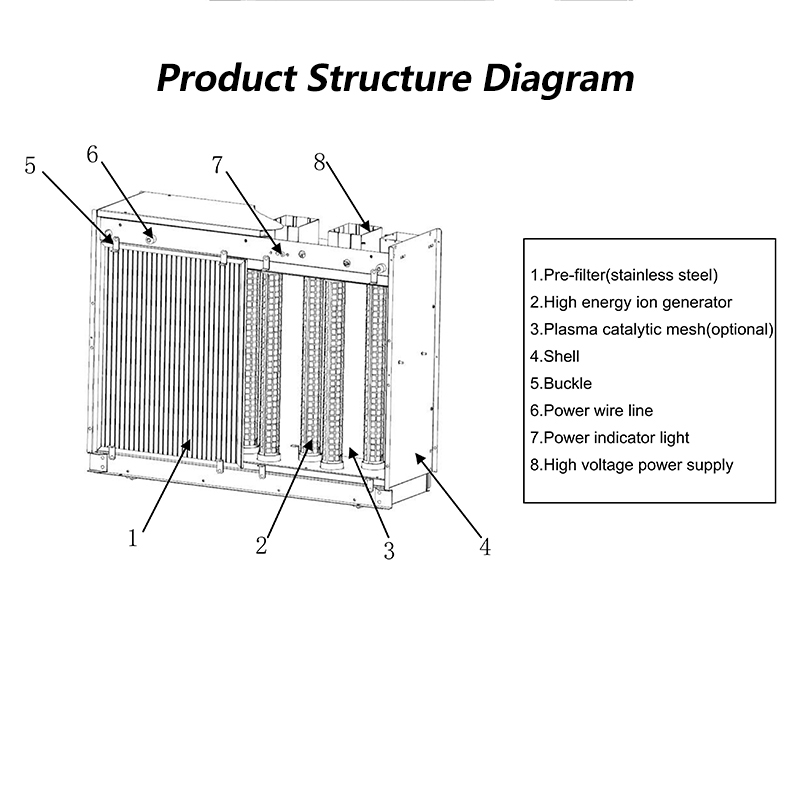 Product Structure Diagram

5
6
7
8
1
2
3
4

1.Pre-filter(stainless steel)
2.High energy ion generator
3.Plasma catalytic mesh(optional)
4.Shell
5.Buckle
6.Power wire line
7.Power indicator light
8.High voltage power supply