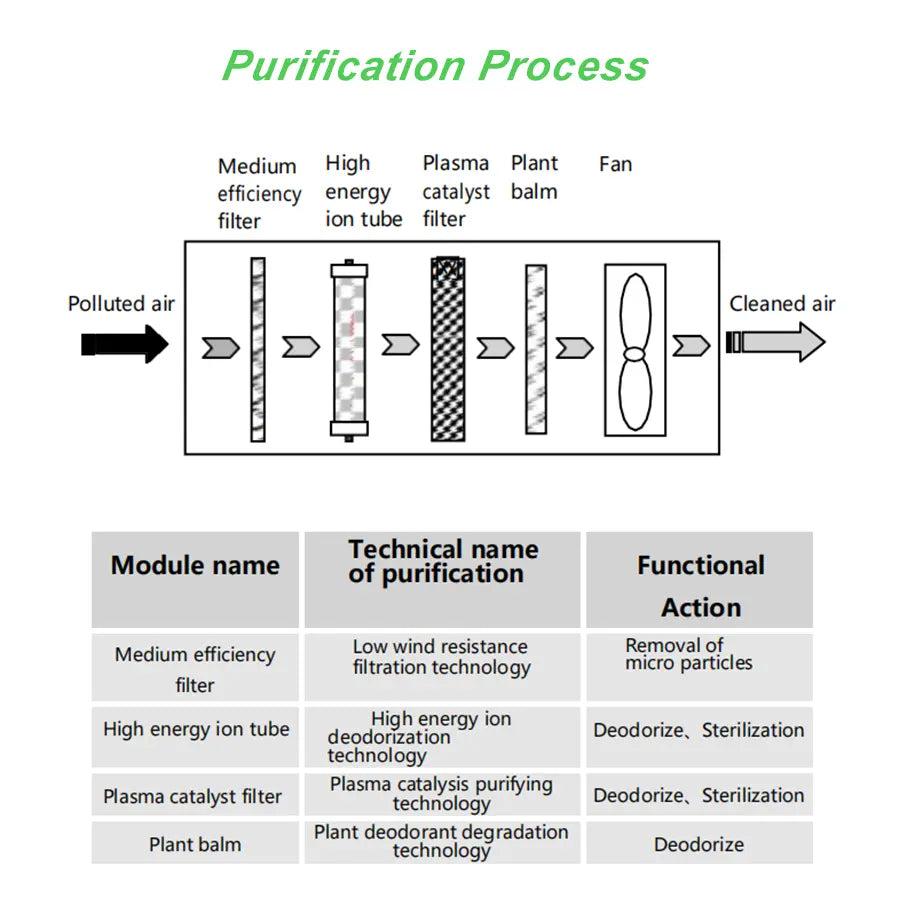 Purification Process

Medium efficiency filter

High energy ion tube

Plasma catalyst filter

Plant balm

Fan

Polluted air

Cleaned air

| Module name | Technical name of purification | Functional Action |
|---|---|---|
| Medium efficiency filter | Low wind resistance filtration technology | Removal of micro particles |
| High energy ion tube | High energy ion deodorization technology | Deodorize、Sterilization |
| Plasma catalyst filter | Plasma catalysis purifying technology | Deodorize、Sterilization |
| Plant balm | Plant deodorant degradation technology | Deodorize |